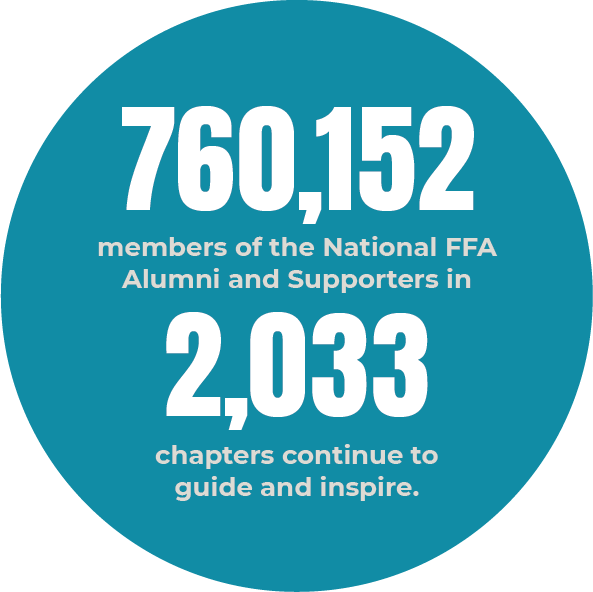 760,152

members of the National FFA Alumni and Supporters in

2,033

chapters continue to guide and inspire.